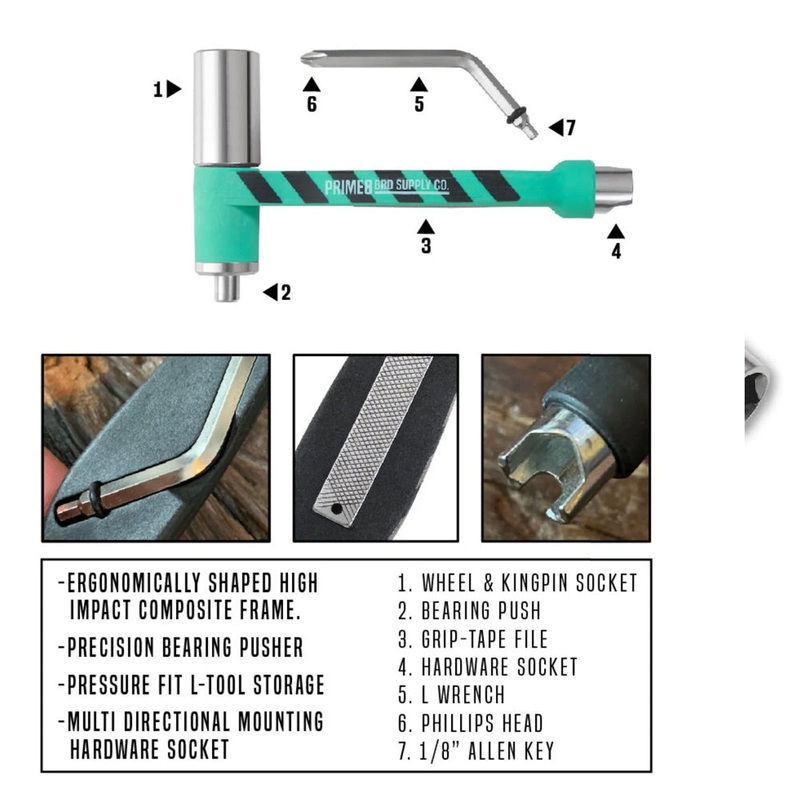 1
6
5
7
PRIME8 BRD SUPPLY CO.
3
4
2

-ERGONOMICALLY SHAPED HIGH IMPACT COMPOSITE FRAME.
-PRECISION BEARING PUSHER
-PRESSURE FIT L-TOOL STORAGE
-MULTI DIRECTIONAL MOUNTING HARDWARE SOCKET

1. WHEEL & KINGPIN SOCKET
2. BEARING PUSH
3. GRIP-TAPE FILE
4. HARDWARE SOCKET
5. L WRENCH
6. PHILLIPS HEAD
7. 1/8" ALLEN KEY